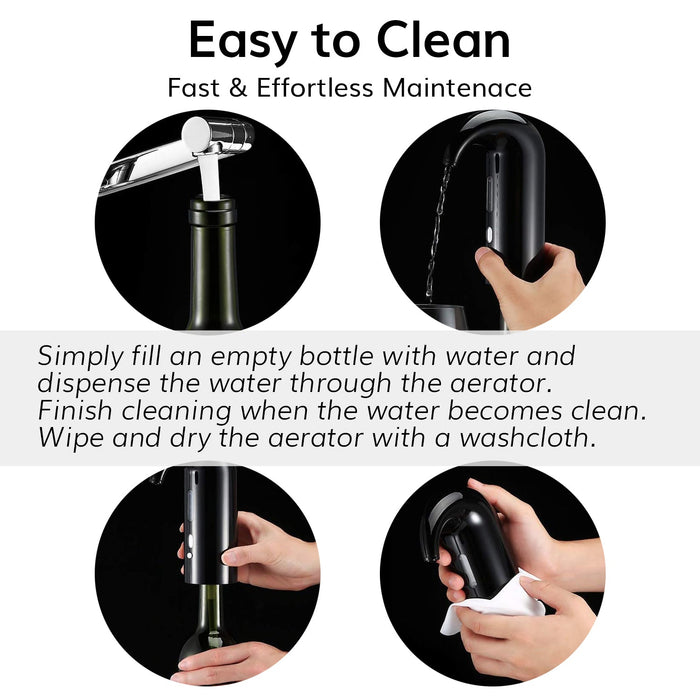 Easy to Clean

Fast & Effortless Maintenace

Simply fill an empty bottle with water and dispense the water through the aerator. Finish cleaning when the water becomes clean. Wipe and dry the aerator with a washcloth.