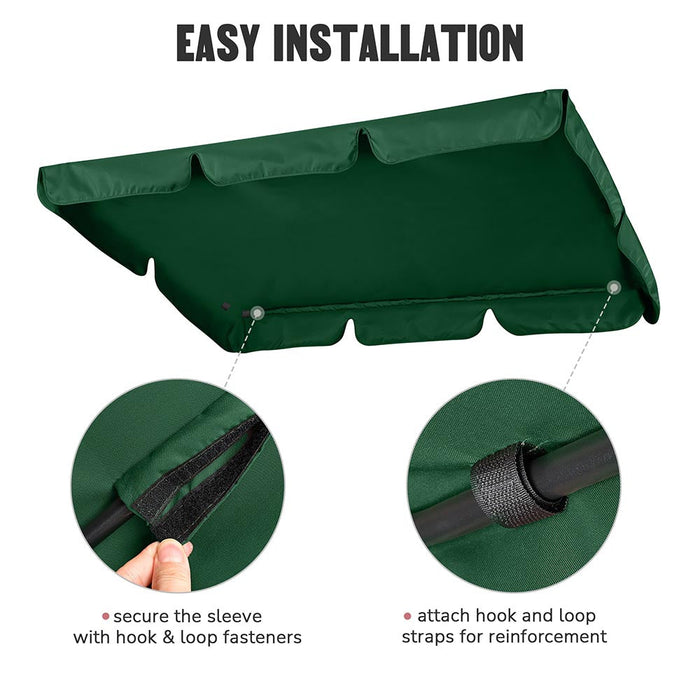 EASY INSTALLATION

• secure the sleeve with hook & loop fasteners

• attach hook and loop straps for reinforcement