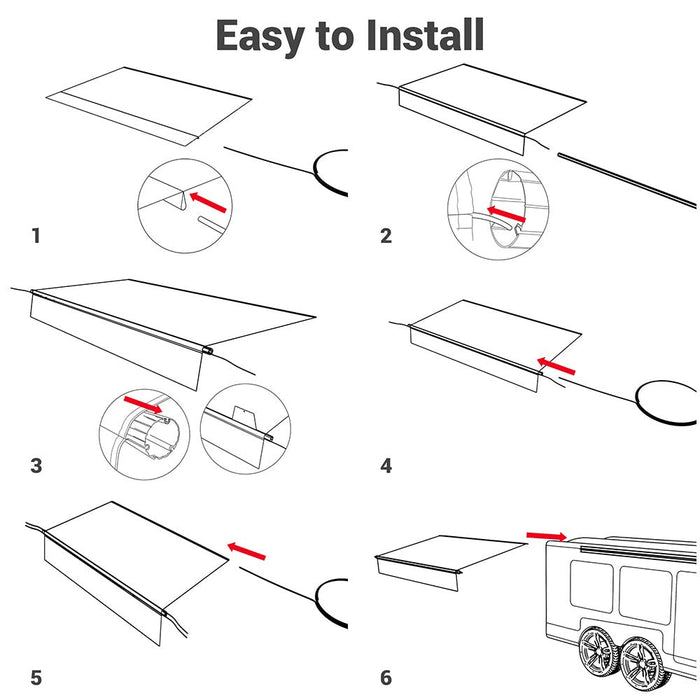 Easy to Install

1

2

3

4

5

6