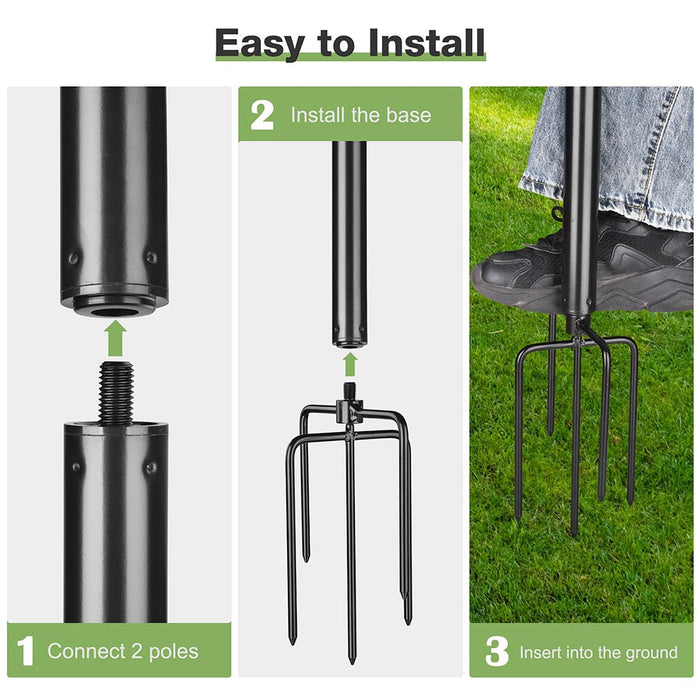 Easy to Install

1 Connect 2 poles

2 Install the base

3 Insert into the ground