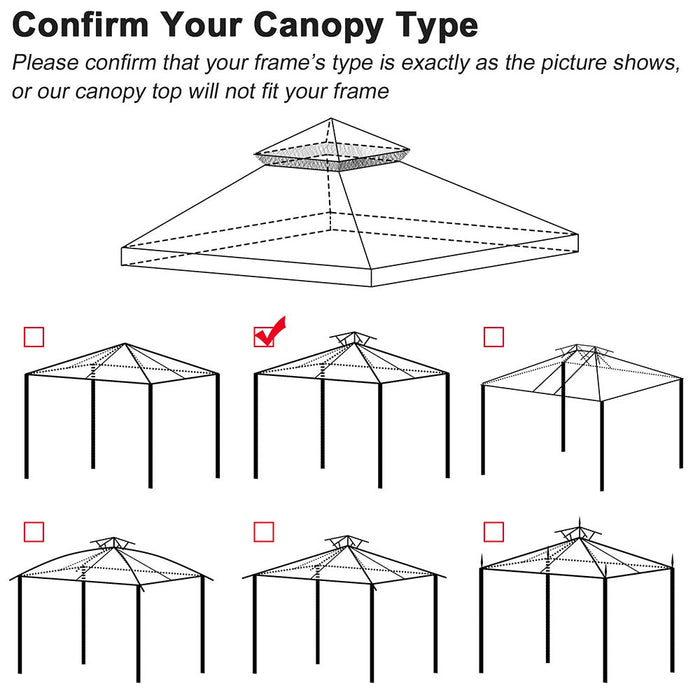 Confirm Your Canopy Type

Please confirm that your frame's type is exactly as the picture shows, or our canopy top will not fit your frame