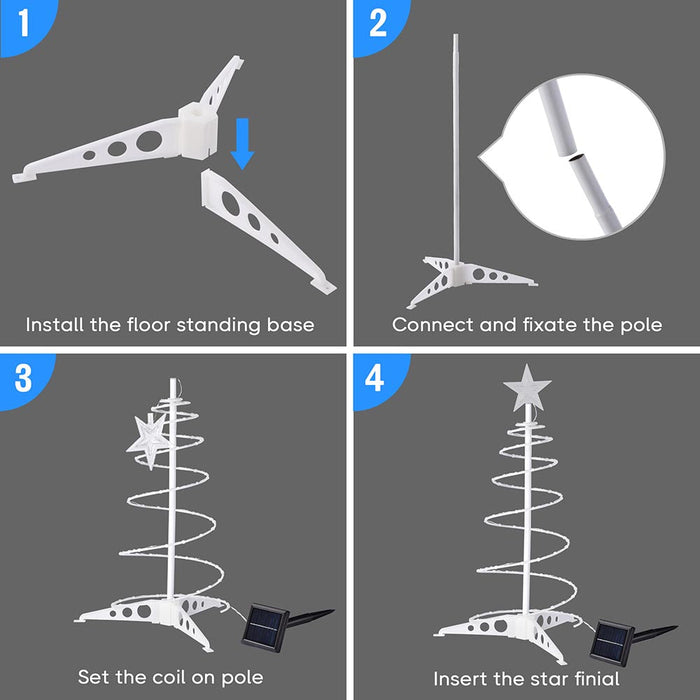 1

Install the floor standing base

2

Connect and fixate the pole

3

Set the coil on pole

4

Insert the star finial