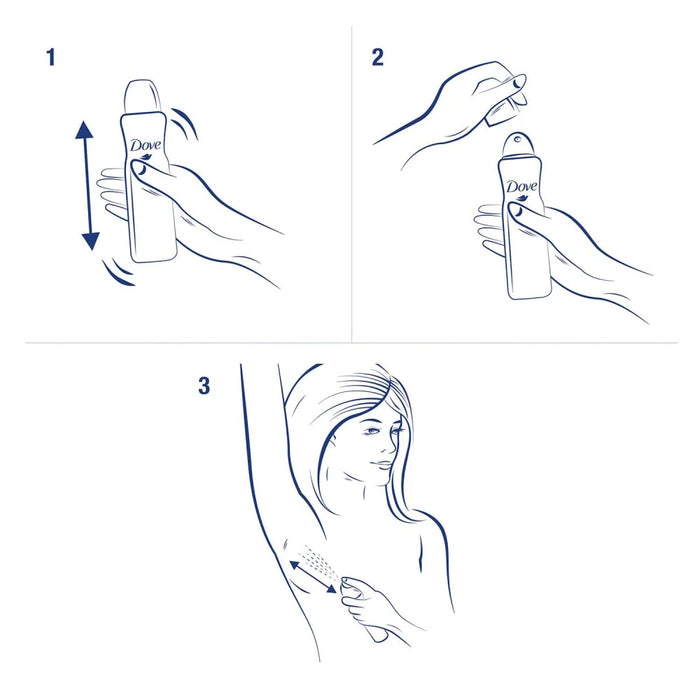 1

Dove

2

Dove

3