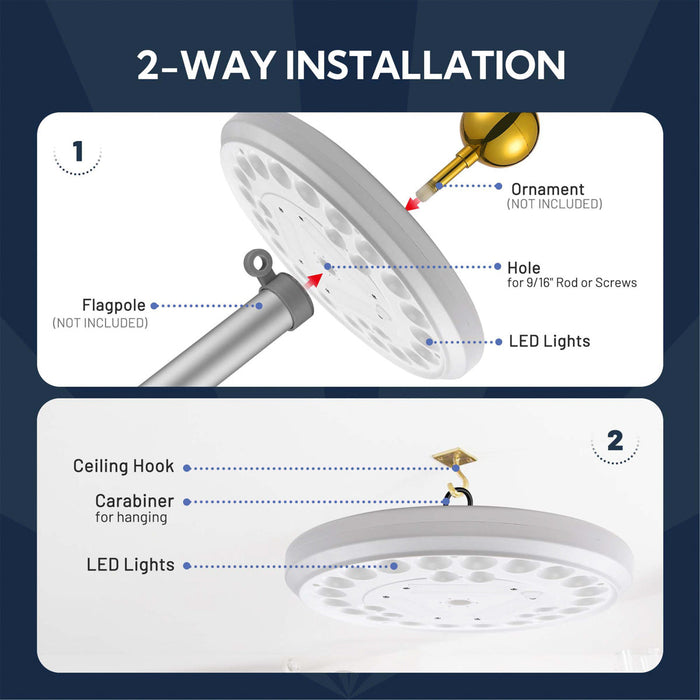 2-WAY INSTALLATION

1

Ornament
(NOT INCLUDED)

Hole
for 9/16" Rod or Screws

Flagpole
(NOT INCLUDED)

LED Lights

2

Ceiling Hook

Carabiner
for hanging

LED Lights