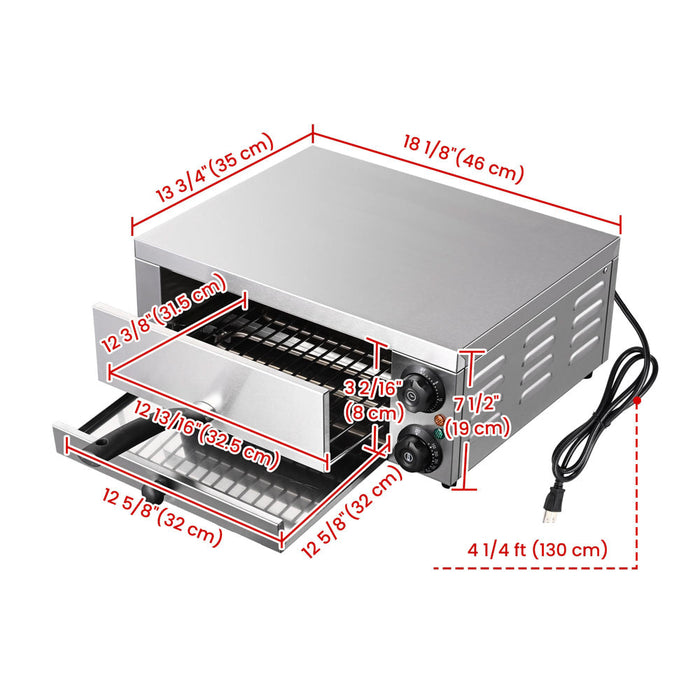 13 3/4"(35 cm)

18 1/8"(46 cm)

12 3/8"(31.5 cm)

3 2/16"
(8 cm)

7 1/2"
(19 cm)

12 13/16"(32.5 cm)

12 5/8"(32 cm)

12 5/8"(32 cm)

4 1/4 ft (130 cm)