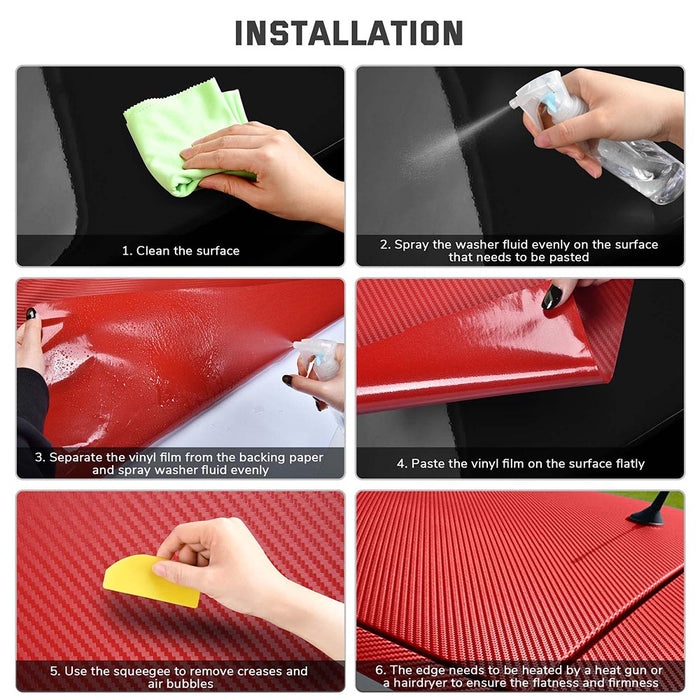 INSTALLATION

1. Clean the surface

2. Spray the washer fluid evenly on the surface that needs to be pasted

3. Separate the vinyl film from the backing paper and spray washer fluid evenly

4. Paste the vinyl film on the surface flatly

5. Use the squeegee to remove creases and air bubbles

6. The edge needs to be heated by a heat gun or a hairdryer to ensure the flatness and firmness