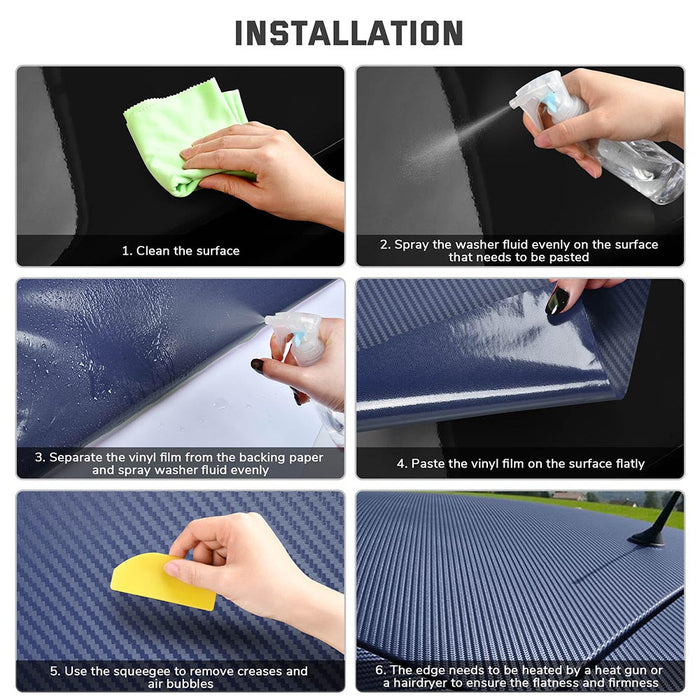 INSTALLATION

1. Clean the surface

2. Spray the washer fluid evenly on the surface that needs to be pasted

3. Separate the vinyl film from the backing paper and spray washer fluid evenly

4. Paste the vinyl film on the surface flatly

5. Use the squeegee to remove creases and air bubbles

6. The edge needs to be heated by a heat gun or a hairdryer to ensure the flatness and firmness