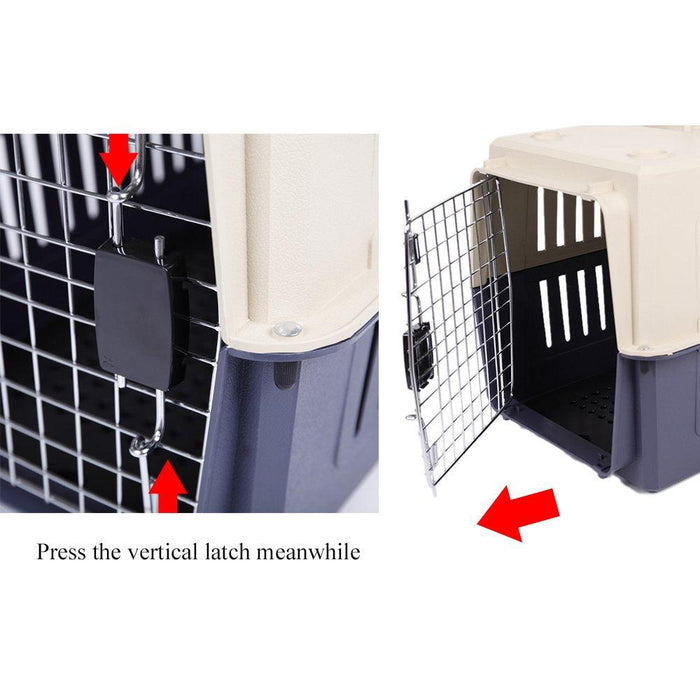 Press the vertical latch meanwhile