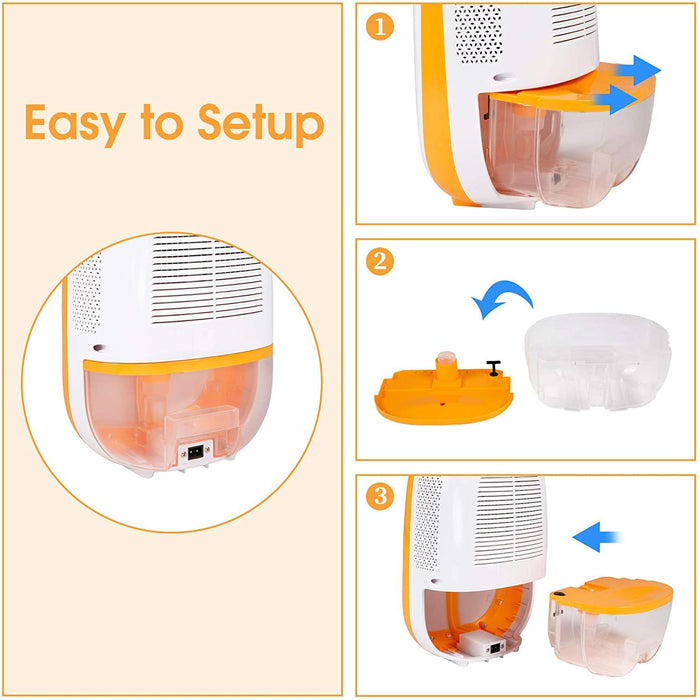 Easy to Setup

1

2

3