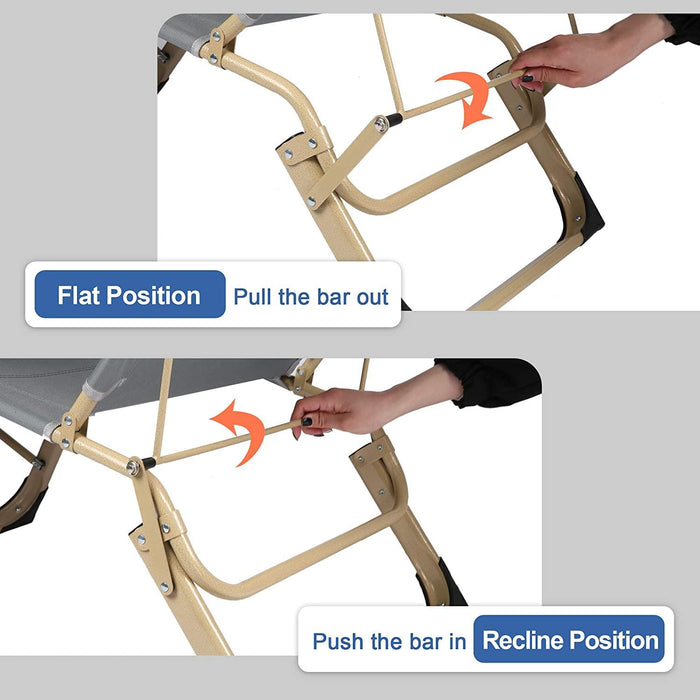 Flat Position Pull the bar out

Push the bar in Recline Position