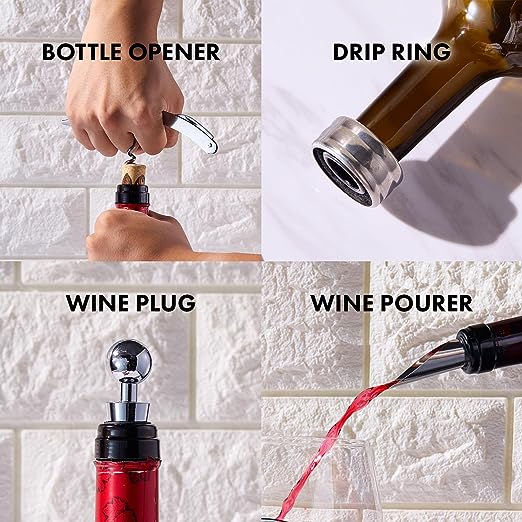 BOTTLE OPENER

DRIP RING

WINE PLUG

WINE POURER