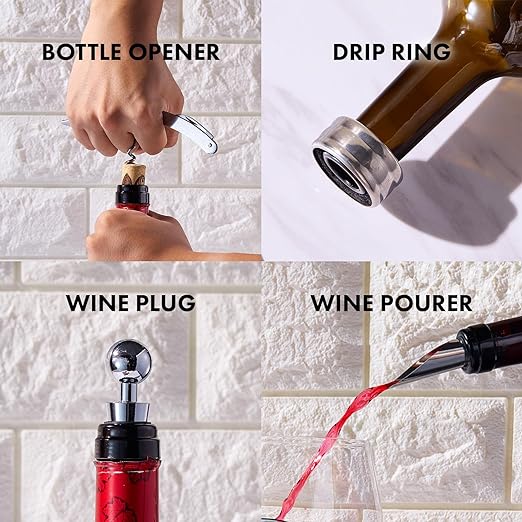 BOTTLE OPENER

DRIP RING

WINE PLUG

WINE POURER