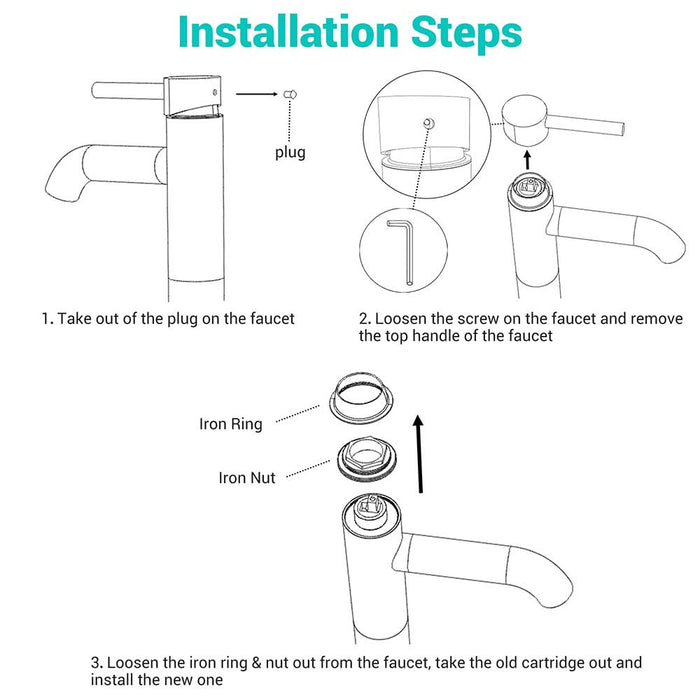 Installation Steps

plug

1. Take out of the plug on the faucet

2. Loosen the screw on the faucet and remove the top handle of the faucet

Iron Ring

Iron Nut

3. Loosen the iron ring & nut out from the faucet, take the old cartridge out and install the new one