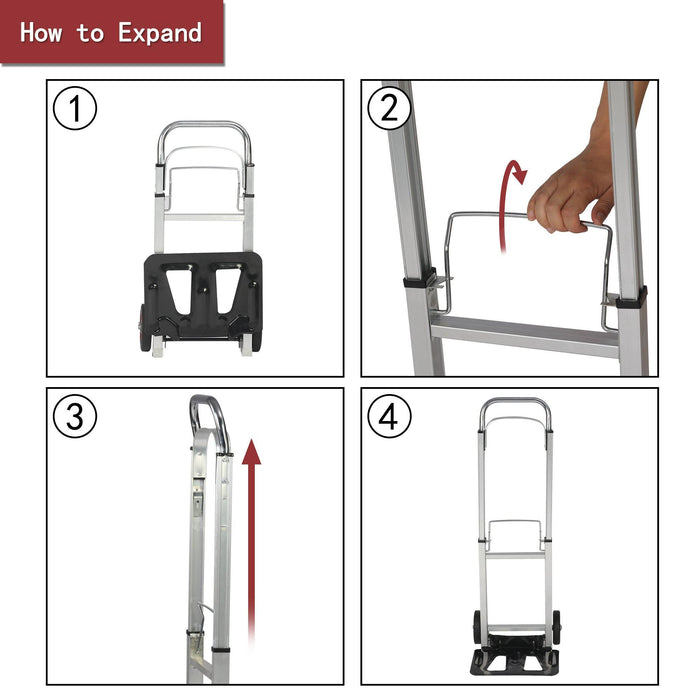 How to Expand

1

2

3

4