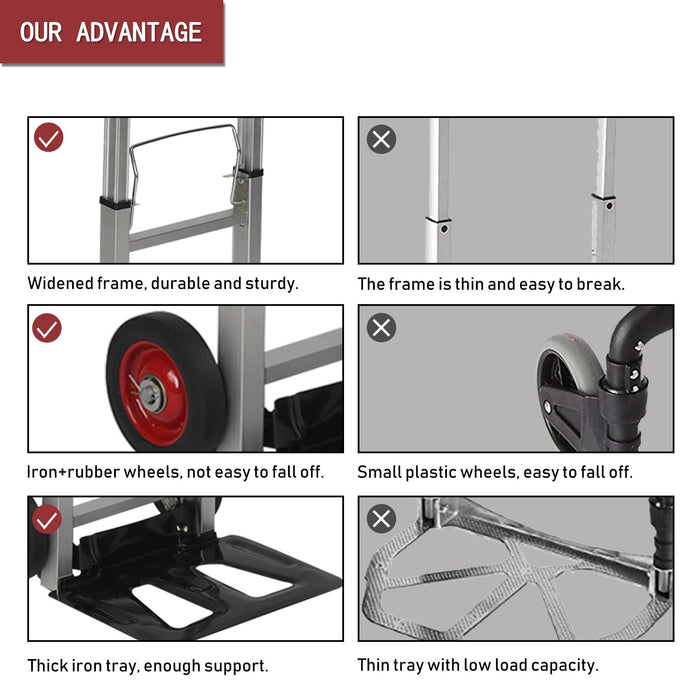 OUR ADVANTAGE

Widened frame, durable and sturdy.

The frame is thin and easy to break.

Iron+rubber wheels, not easy to fall off.

Small plastic wheels, easy to fall off.

Thick iron tray, enough support.

Thin tray with low load capacity.