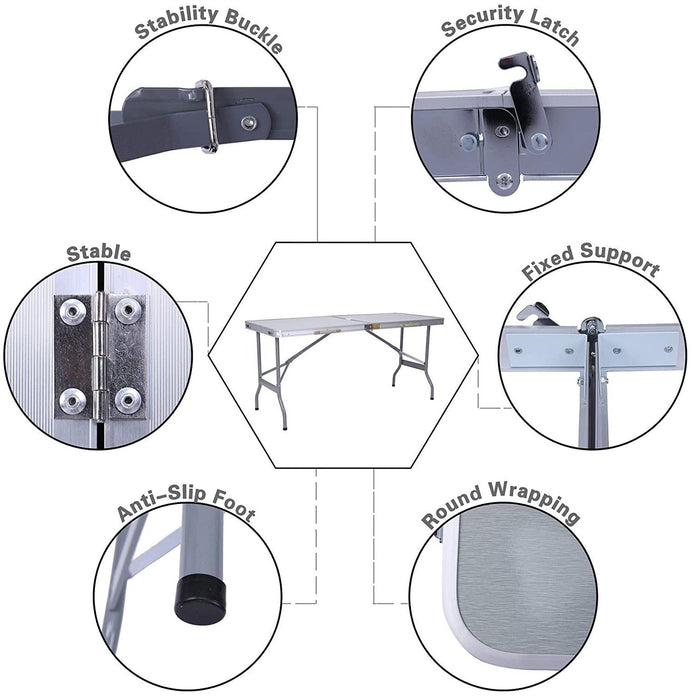 Stability Buckle

Security Latch

Stable

Fixed Support

Anti-Slip Foot

Round Wrapping