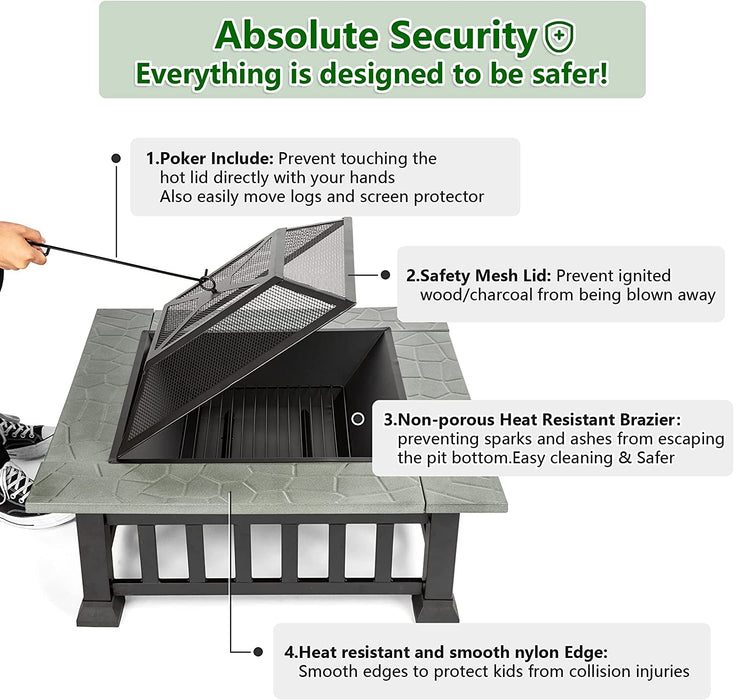 Absolute Security
Everything is designed to be safer!

1.Poker Include: Prevent touching the hot lid directly with your hands
Also easily move logs and screen protector

2.Safety Mesh Lid: Prevent ignited wood/charcoal from being blown away

3.Non-porous Heat Resistant Brazier: preventing sparks and ashes from escaping the pit bottom.Easy cleaning & Safer

4.Heat resistant and smooth nylon Edge: Smooth edges to protect kids from collision injuries