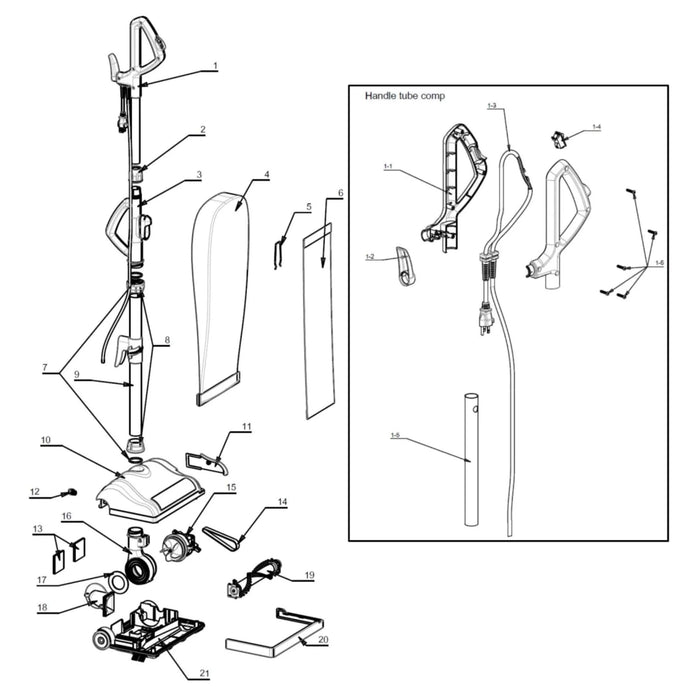 1
2
3
4
5
6
7
8
9
10
11
12
13
14
15
16
17
18
19
20
21

Handle tube comp
1-1
1-2
1-3
1-4
1-5
1-6