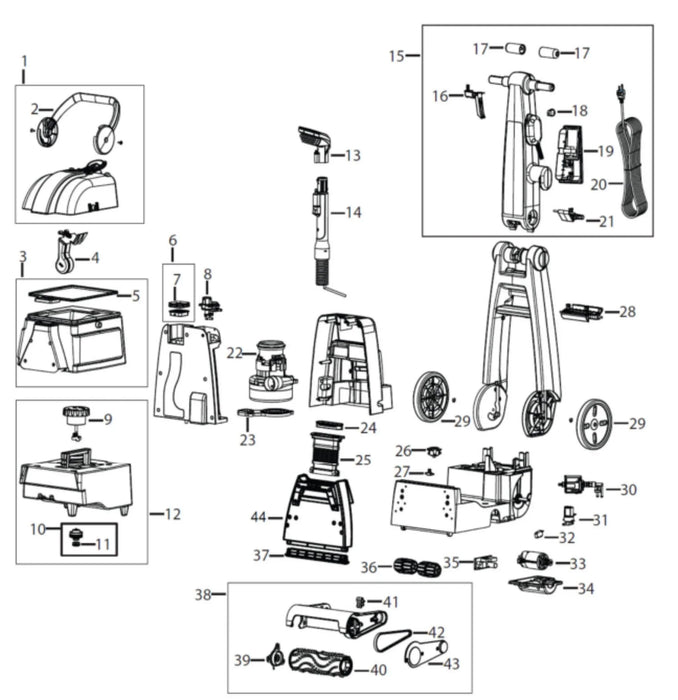 1
2
3
4
5
6
7
8
9
10
11
12
13
14
15
16
17
17
18
19
20
21
22
23
24
25
26
27
28
29
29
30
31
32
33
34
35
36
37
38
39
40
41
42
43
44