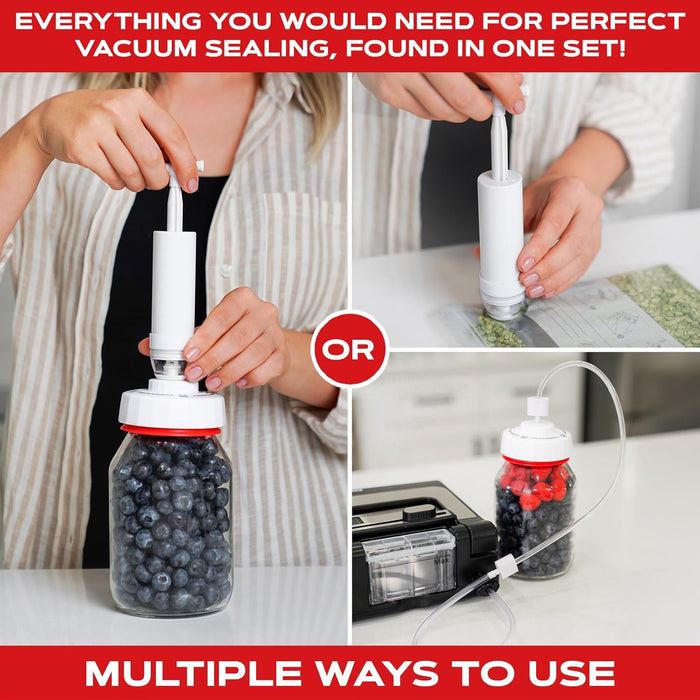 EVERYTHING YOU WOULD NEED FOR PERFECT VACUUM SEALING, FOUND IN ONE SET!

OR

MULTIPLE WAYS TO USE