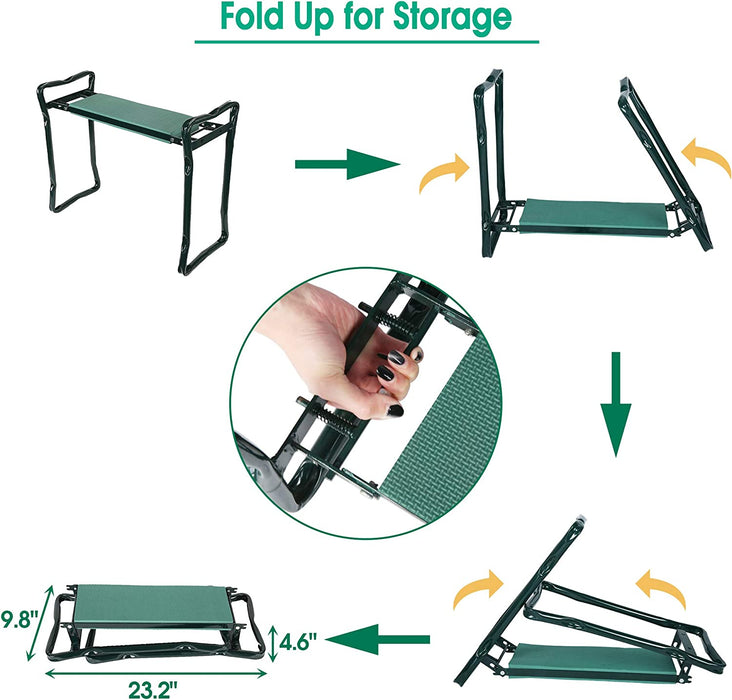 Fold Up for Storage

9.8"

4.6"

23.2"