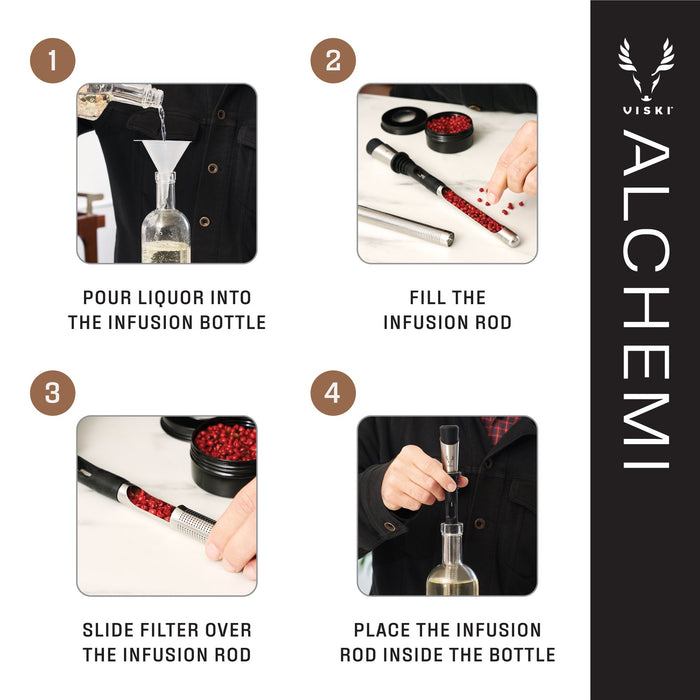 1

POUR LIQUOR INTO THE INFUSION BOTTLE

2

FILL THE INFUSION ROD

3

SLIDE FILTER OVER THE INFUSION ROD

4

PLACE THE INFUSION ROD INSIDE THE BOTTLE

VISKI

ALCHEMI