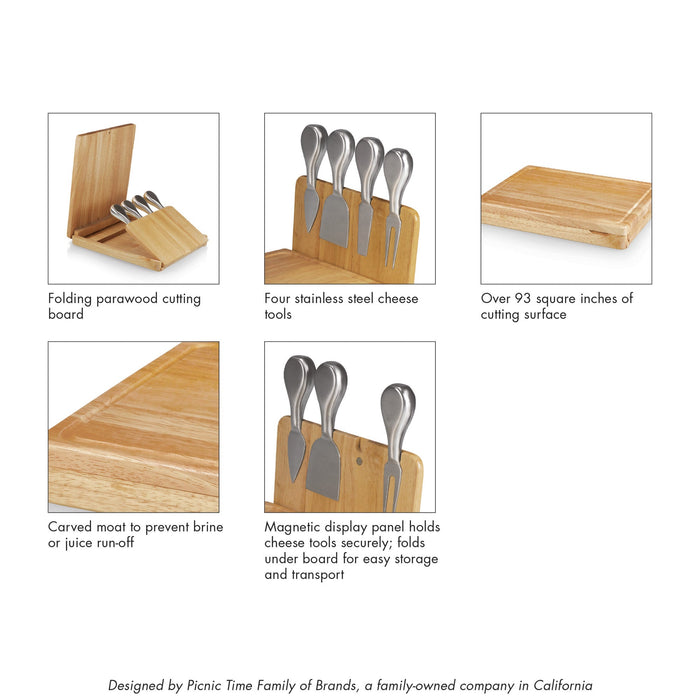 Folding parawood cutting board

Four stainless steel cheese tools

Over 93 square inches of cutting surface

Carved moat to prevent brine or juice run-off

Magnetic display panel holds cheese tools securely; folds under board for easy storage and transport

Designed by Picnic Time Family of Brands, a family-owned company in California