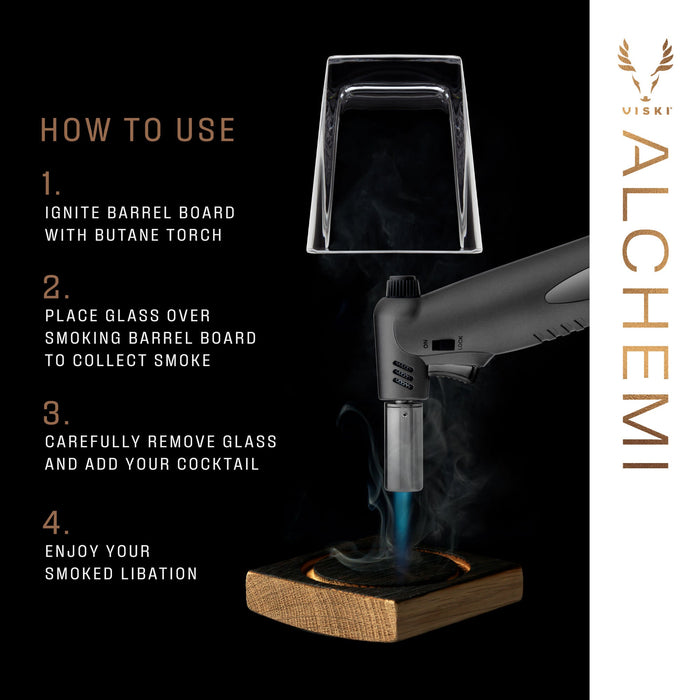 HOW TO USE

1.
IGNITE BARREL BOARD WITH BUTANE TORCH

2.
PLACE GLASS OVER SMOKING BARREL BOARD TO COLLECT SMOKE

3.
CAREFULLY REMOVE GLASS AND ADD YOUR COCKTAIL

4.
ENJOY YOUR SMOKED LIBATION

ON LOCK

VISKI

ALCHEMI